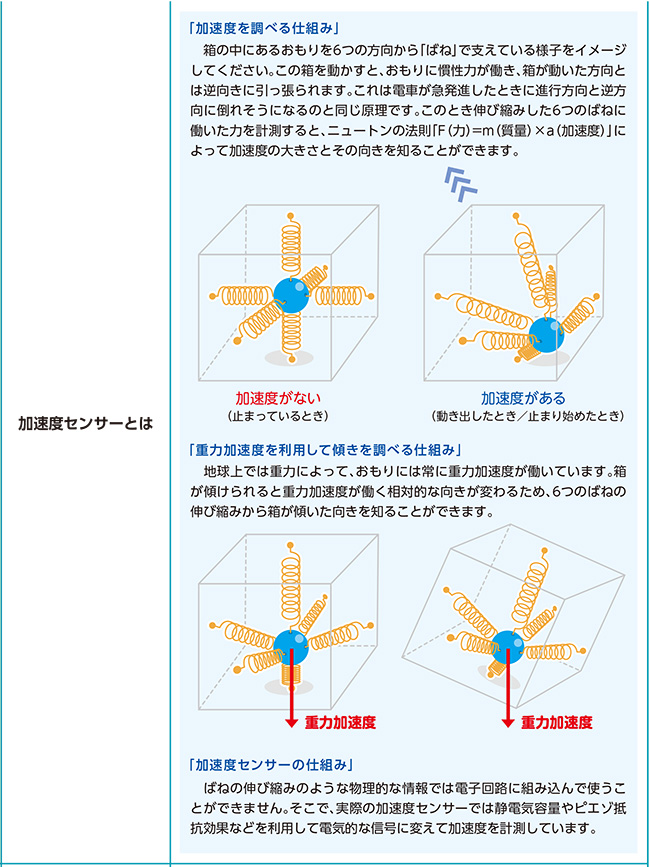 加速度センサーとは

「加速度を調べる仕組み」

箱の中にあるおもりを6つの方向から「ばね」で支えている様子をイメージしてください。この箱を動かすと、おもりに慣性力が働き、箱が動いた方向とは逆向きに引っ張られます。これは電車が急発進したときに進行方向と逆方向に倒れそうになるのと同じ原理です。このとき伸び縮みした6つのばねに働いた力を計測すると、ニュートンの法則「F（力）＝m（質量）×a（加速度）」によって加速度の大きさとその向きを知ることができます。

加速度がない
（止まっているとき）

加速度がある
（動き出したとき／止まり始めたとき）

「重力加速度を利用して傾きを調べる仕組み」

地球上では重力によって、おもりには常に重力加速度が働いています。箱が傾けられると重力加速度が働く相対的な向きが変わるため、6つのばねの伸び縮みから箱が傾いた向きを知ることができます。

重力加速度

重力加速度

「加速度センサーの仕組み」

ばねの伸び縮みのような物理的な情報では電子回路に組み込んで使うことができません。そこで、実際の加速度センサーでは静電気容量やピエゾ抵抗効果などを利用して電気的な信号に変えて加速度を計測しています。